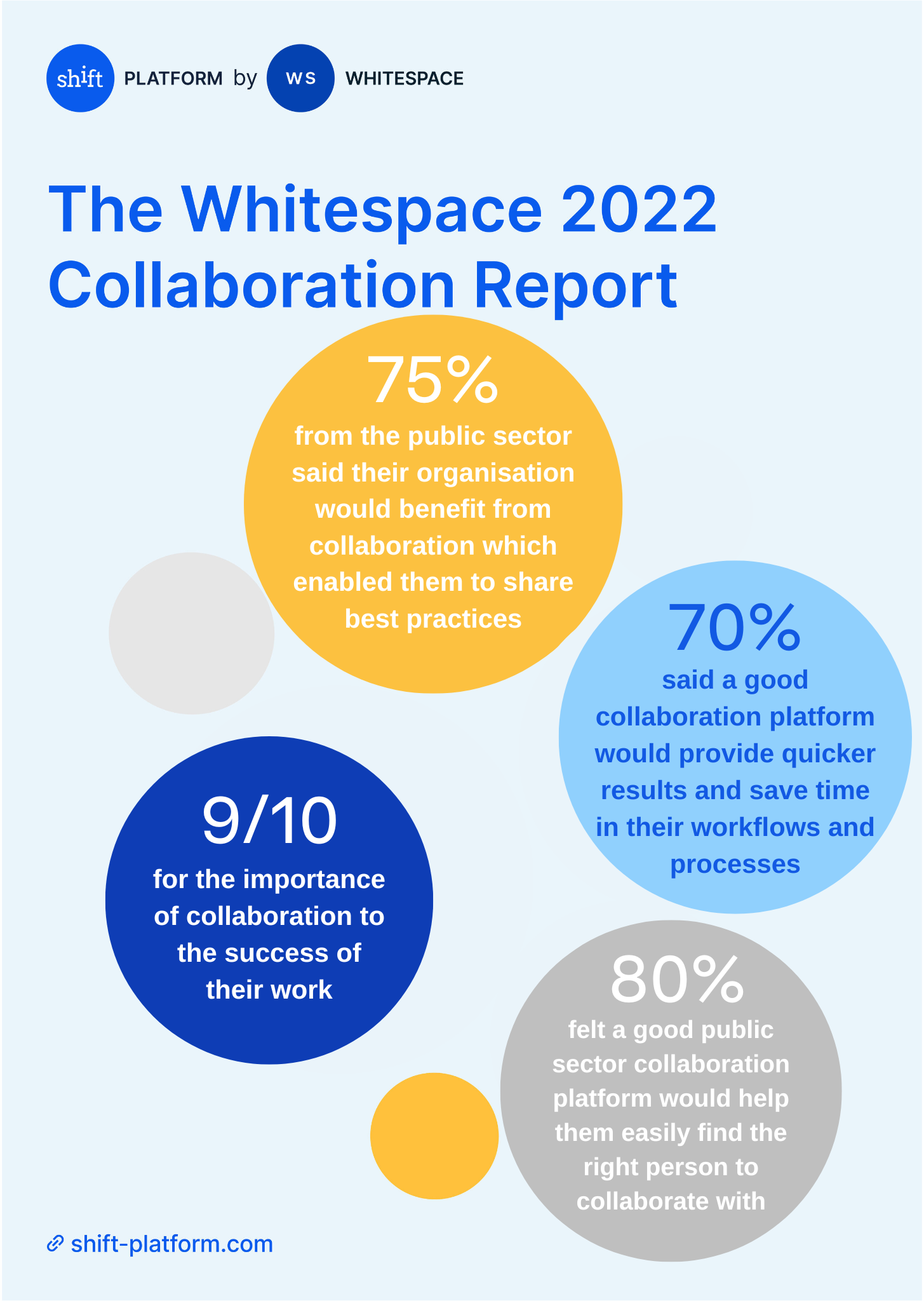 shift PLATFORM by WS WHITESPACE

The Whitespace 2022 Collaboration Report

75%
from the public sector said their organisation would benefit from collaboration which enabled them to share best practices

70%
said a good collaboration platform would provide quicker results and save time in their workflows and processes

9/10
for the importance of collaboration to the success of their work

80%
felt a good public sector collaboration platform would help them easily find the right person to collaborate with

shift-platform.com